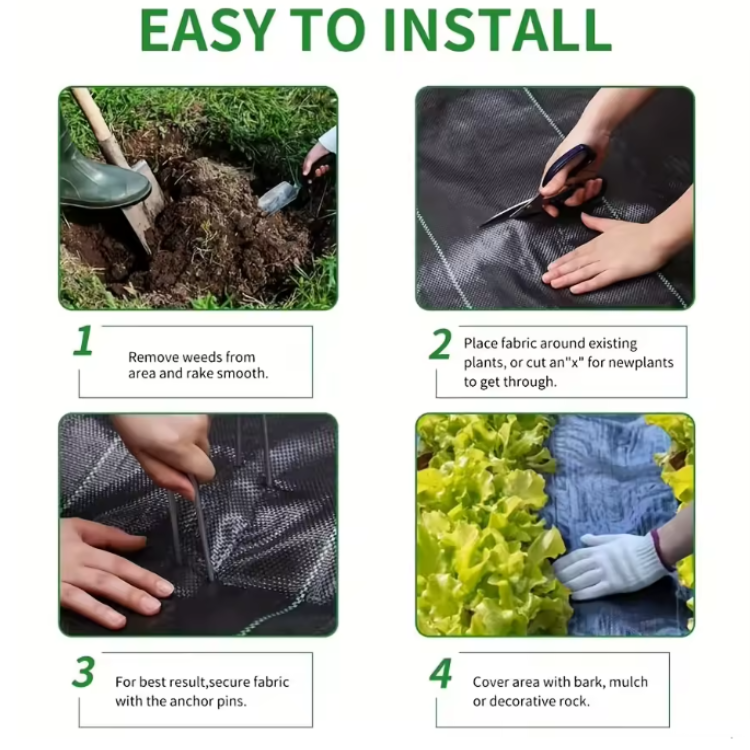 EASY TO INSTALL

1
Remove weeds from area and rake smooth.

2
Place fabric around existing plants, or cut an"x" for newplants to get through.

3
For best result,secure fabric with the anchor pins.

4
Cover area with bark, mulch or decorative rock.