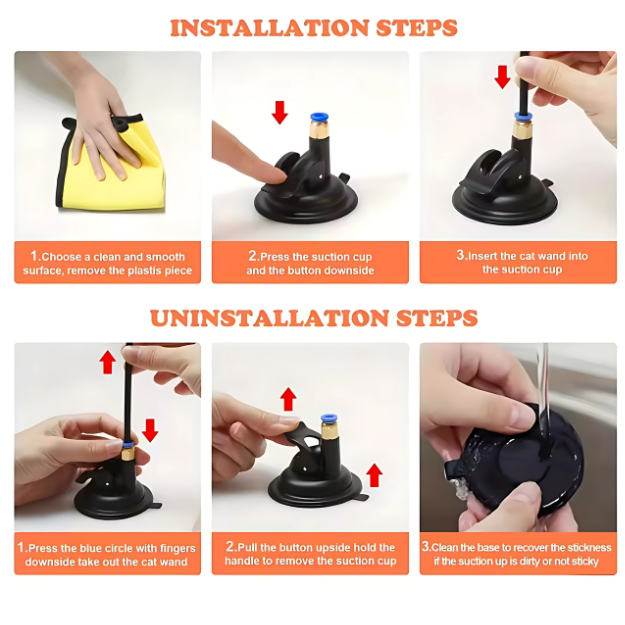 INSTALLATION STEPS

1.Choose a clean and smooth surface, remove the plastis piece

2.Press the suction cup and the button downside

3.Insert the cat wand into the suction cup

UNINSTALLATION STEPS

1.Press the blue circle with fingers downside take out the cat wand

2.Pull the button upside hold the handle to remove the suction cup

3.Clean the base to recover the stickness if the suction up is dirty or not sticky